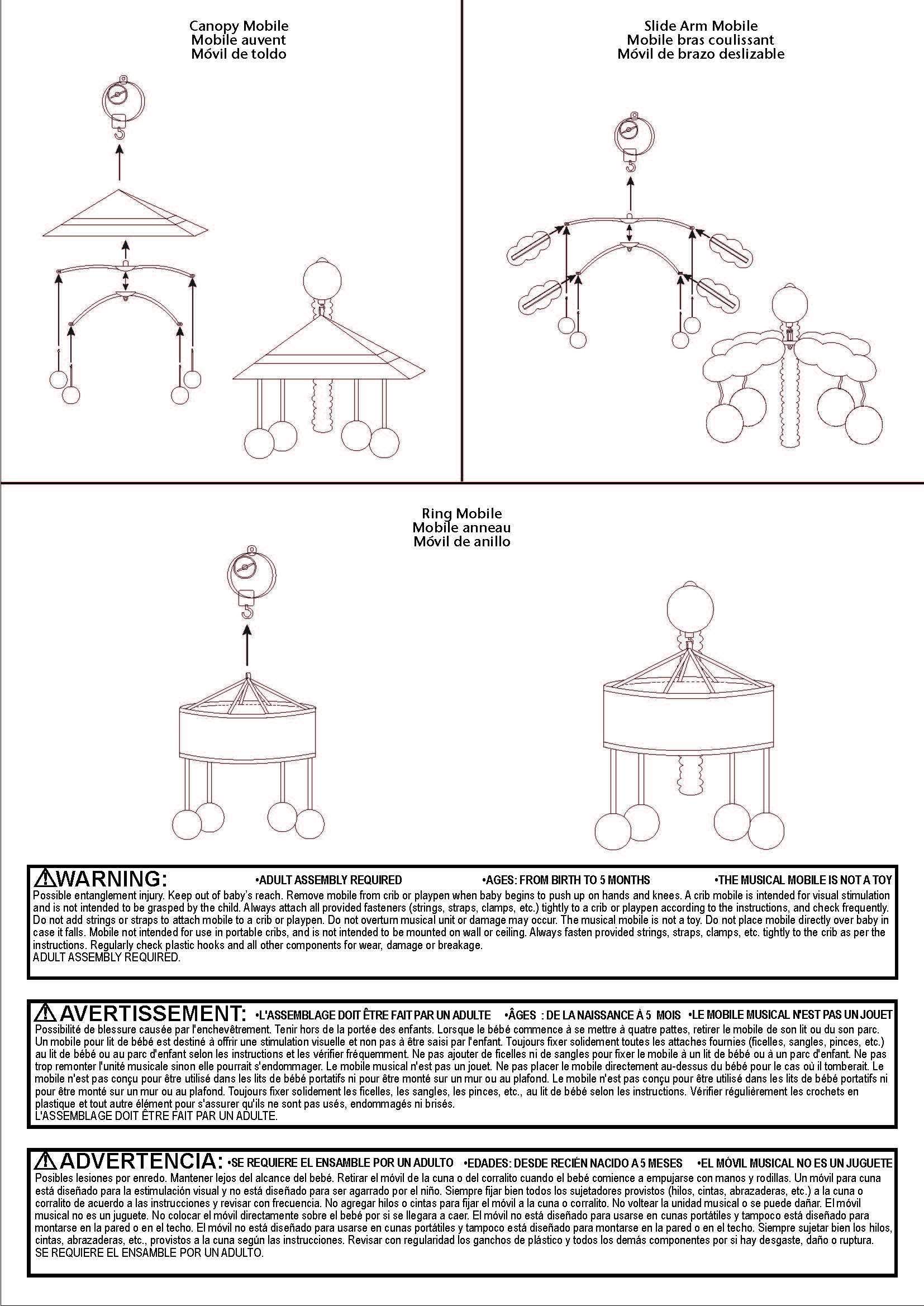 Canopy Mobile
Mobile auvent
Móvil de toldo

Slide Arm Mobile
Mobile bras coulissant
Móvil de brazo deslizable

Ring Mobile
Mobile anneau
Móvil de anillo

⚠WARNING: •ADULT ASSEMBLY REQUIRED •AGES: FROM BIRTH TO 5 MONTHS •THE MUSICAL MOBILE IS NOT A TOY
Possible entanglement injury. Keep out of baby's reach. Remove mobile from crib or playpen when baby begins to push up on hands and knees. A crib mobile is intended for visual stimulation and is not intended to be grasped by the child. Always attach all provided fasteners (strings, straps, clamps, etc.) tightly to a crib or playpen according to the instructions, and check frequently. Do not add strings or straps to attach mobile to a crib or playpen. Do not overturn musical unit or damage may occur. The musical mobile is not a toy. Do not place mobile directly over baby in case it falls. Mobile not intended for use in portable cribs, and is not intended to be mounted on wall or ceiling. Always fasten provided strings, straps, clamps, etc. tightly to the crib as per the instructions. Regularly check plastic hooks and all other components for wear, damage or breakage.
ADULT ASSEMBLY REQUIRED.

⚠AVERTISSEMENT: •L'ASSEMBLAGE DOIT ÊTRE FAIT PAR UN ADULTE •ÂGES : DE LA NAISSANCE À 5 MOIS •LE MOBILE MUSICAL N'EST PAS UN JOUET
Possibilité de blessure causée par l'enchevêtrement. Tenir hors de la portée des enfants. Lorsque le bébé commence à se mettre à quatre pattes, retirer le mobile de son lit ou du son parc. Un mobile pour lit de bébé est destiné à offrir une stimulation visuelle et non pas à être saisi par l'enfant. Toujours fixer solidement toutes les attaches fournies (ficelles, sangles, pinces, etc.) au lit de bébé ou au parc d'enfant selon les instructions et les vérifier fréquemment. Ne pas ajouter de ficelles ni de sangles pour fixer le mobile à un lit de bébé ou à un parc d'enfant. Ne pas trop remonter l'unité musicale sinon elle pourrait s'endommager. Le mobile musical n'est pas un jouet. Ne pas placer le mobile directement au-dessus du bébé pour le cas où il tomberait. Le mobile n'est pas conçu pour être utilisé dans les lits de bébé portatifs ni pour être monté sur un mur ou au plafond. Le mobile n'est pas conçu pour être utilisé dans les lits de bébé portatifs ni pour être monté sur un mur ou au plafond. Toujours fixer solidement les ficelles, les sangles, les pinces, etc., au lit de bébé selon les instructions. Vérifier régulièrement les crochets en plastique et tout autre élément pour s'assurer qu'ils ne sont pas usés, endommagés ni brisés.
L'ASSEMBLAGE DOIT ÊTRE FAIT PAR UN ADULTE.

⚠ADVERTENCIA: •SE REQUIERE EL ENSAMBLE POR UN ADULTO •EDADES: DESDE RECIÉN NACIDO A 5 MESES •EL MÓVIL MUSICAL NO ES UN JUGUETE
Posibles lesiones por enredo. Mantener lejos del alcance del bebé. Retirar el móvil de la cuna o del corralito cuando el bebé comience a empujarse con manos y rodillas. Un móvil para cuna está diseñado para la estimulación visual y no está diseñado para ser agarrado por el niño. Siempre fijar bien todos los sujetadores provistos (hilos, cintas, abrazaderas, etc.) a la cuna o corralito de acuerdo a las instrucciones y revisar con frecuencia. No agregar hilos o cintas para fijar el móvil a la cuna o corralito. No voltear la unidad musical o se puede dañar. El móvil musical no es un juguete. No colocar el móvil directamente sobre el bebé por si se llegara a caer. El móvil no está diseñado para usarse en cunas portátiles y tampoco está diseñado para montarse en la pared o en el techo. El móvil no está diseñado para usarse en cunas portátiles y tampoco está diseñado para montarse en la pared o en el techo. Siempre sujetar bien los hilos, cintas, abrazaderas, etc., provistos a la cuna según las instrucciones. Revisar con regularidad los ganchos de plástico y todos los demás componentes por si hay desgaste, daño o ruptura.
SE REQUIERE EL ENSAMBLE POR UN ADULTO.